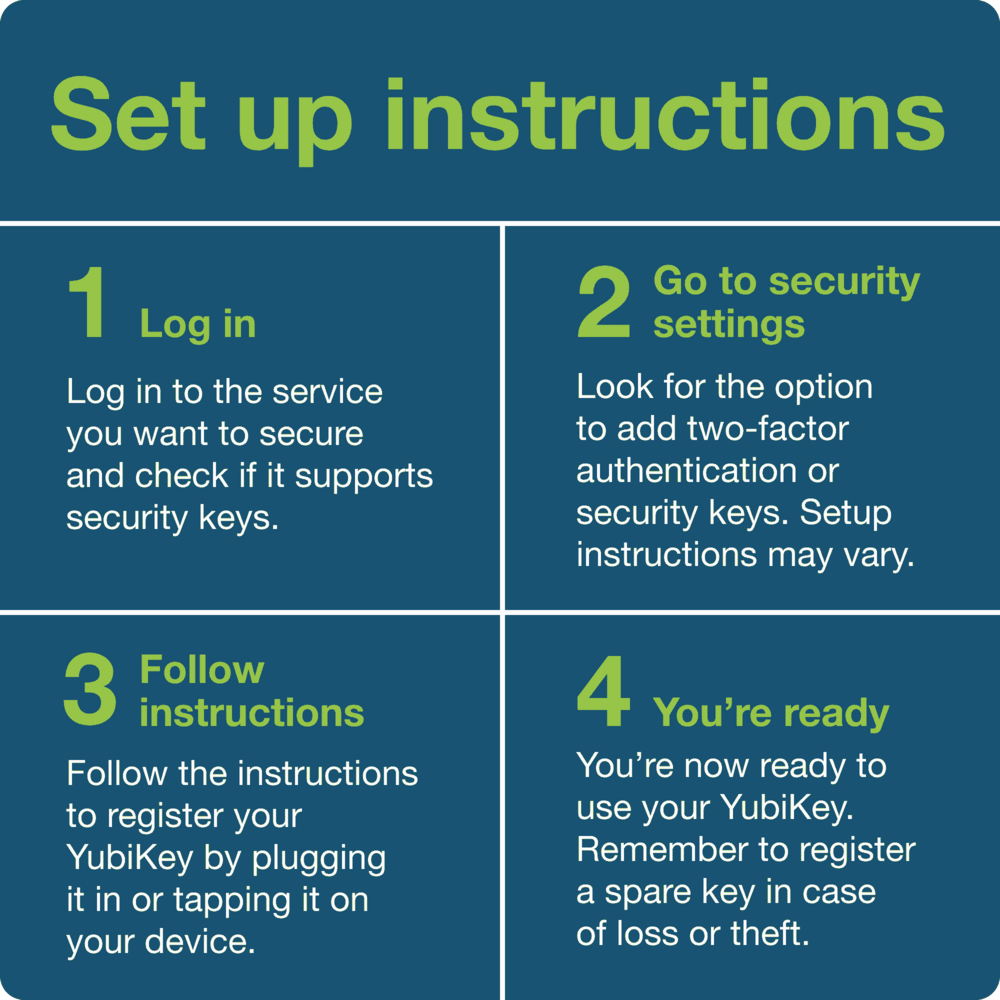 Set up instructions

1 Log in

Log in to the service you want to secure and check if it supports security keys.

2 Go to security settings

Look for the option to add two-factor authentication or security keys. Setup instructions may vary.

3 Follow instructions

Follow the instructions to register your YubiKey by plugging it in or tapping it on your device.

4 You're ready

You're now ready to use your YubiKey. Remember to register a spare key in case of loss or theft.